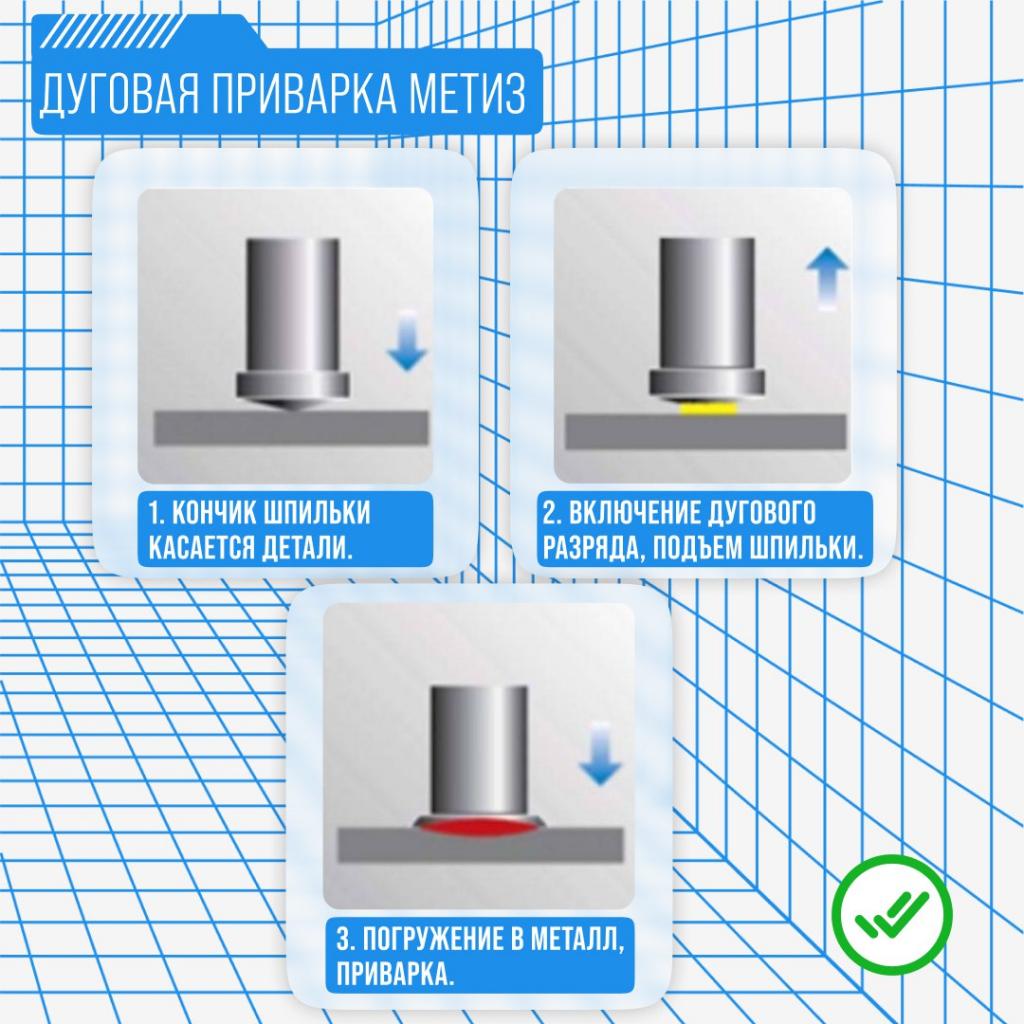 ДУГОВАЯ ПРИВАРКА МЕТИЗ

1. КОНЧИК ШПИЛЬКИ КАСАЕТСЯ ДЕТАЛИ.

2. ВКЛЮЧЕНИЕ ДУГОВОГО РАЗРЯДА, ПОДЪЕМ ШПИЛЬКИ.

3. ПОГРУЖЕНИЕ В МЕТАЛЛ, ПРИВАРКА.