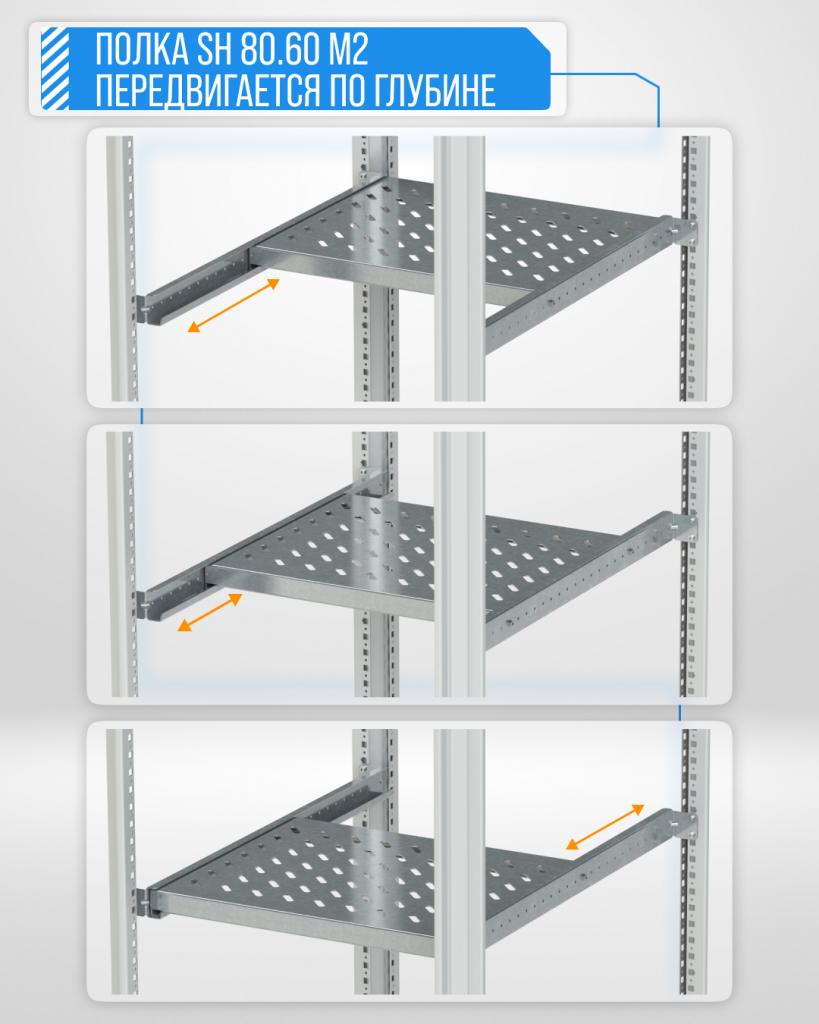 ПОЛКА SH 80.60 M2
ПЕРЕДВИГАЕТСЯ ПО ГЛУБИНЕ