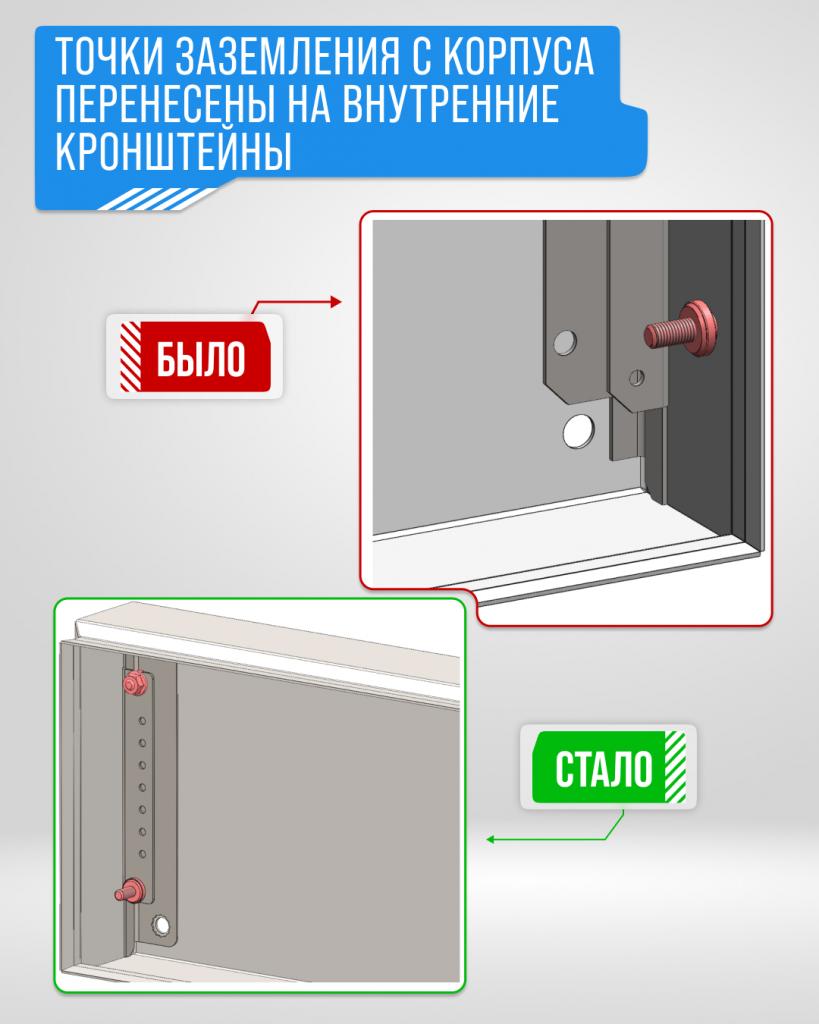 ТОЧКИ ЗАЗЕМЛЕНИЯ С КОРПУСА ПЕРЕНЕСЕНЫ НА ВНУТРЕННИЕ КРОНШТЕЙНЫ

БЫЛО

СТАЛО