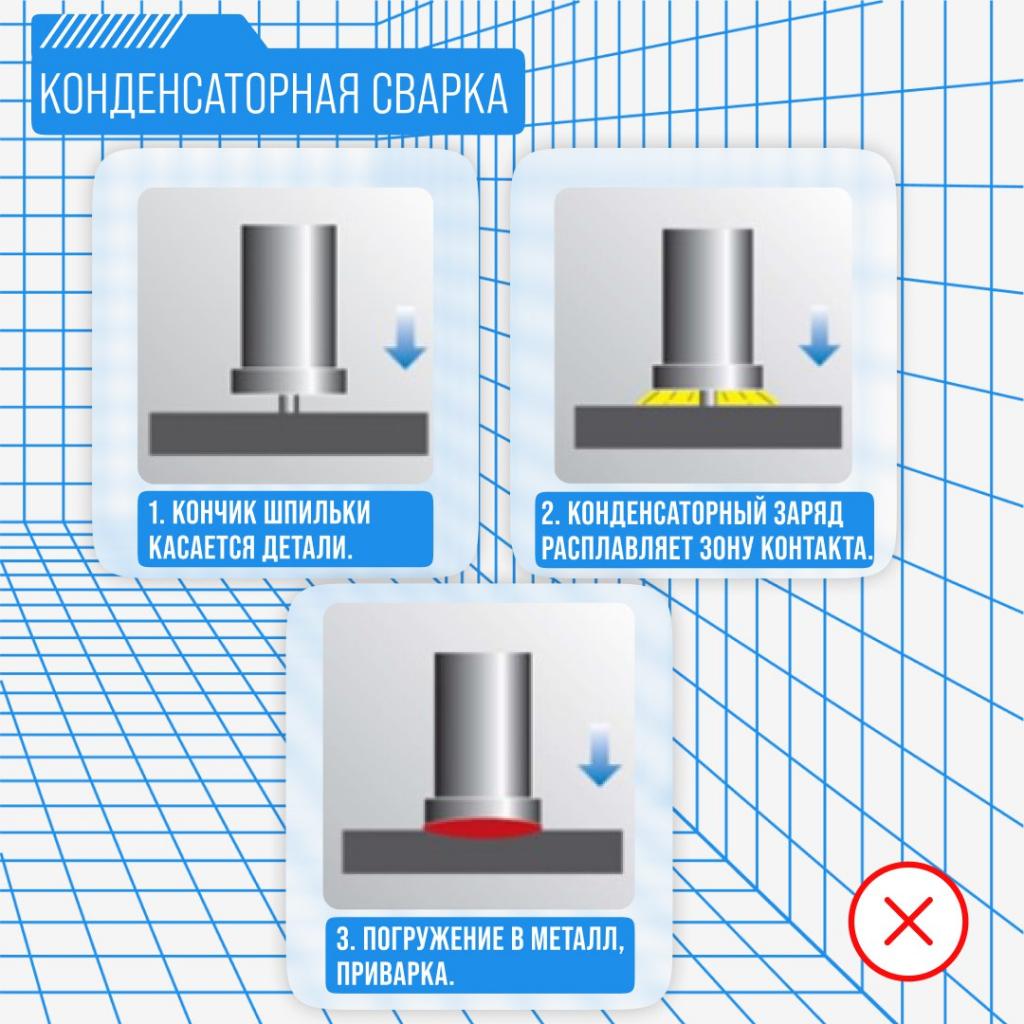 КОНДЕНСАТОРНАЯ СВАРКА

1. КОНЧИК ШПИЛЬКИ КАСАЕТСЯ ДЕТАЛИ.

2. КОНДЕНСАТОРНЫЙ ЗАРЯД РАСПЛАВЛЯЕТ ЗОНУ КОНТАКТА.

3. ПОГРУЖЕНИЕ В МЕТАЛЛ, ПРИВАРКА.