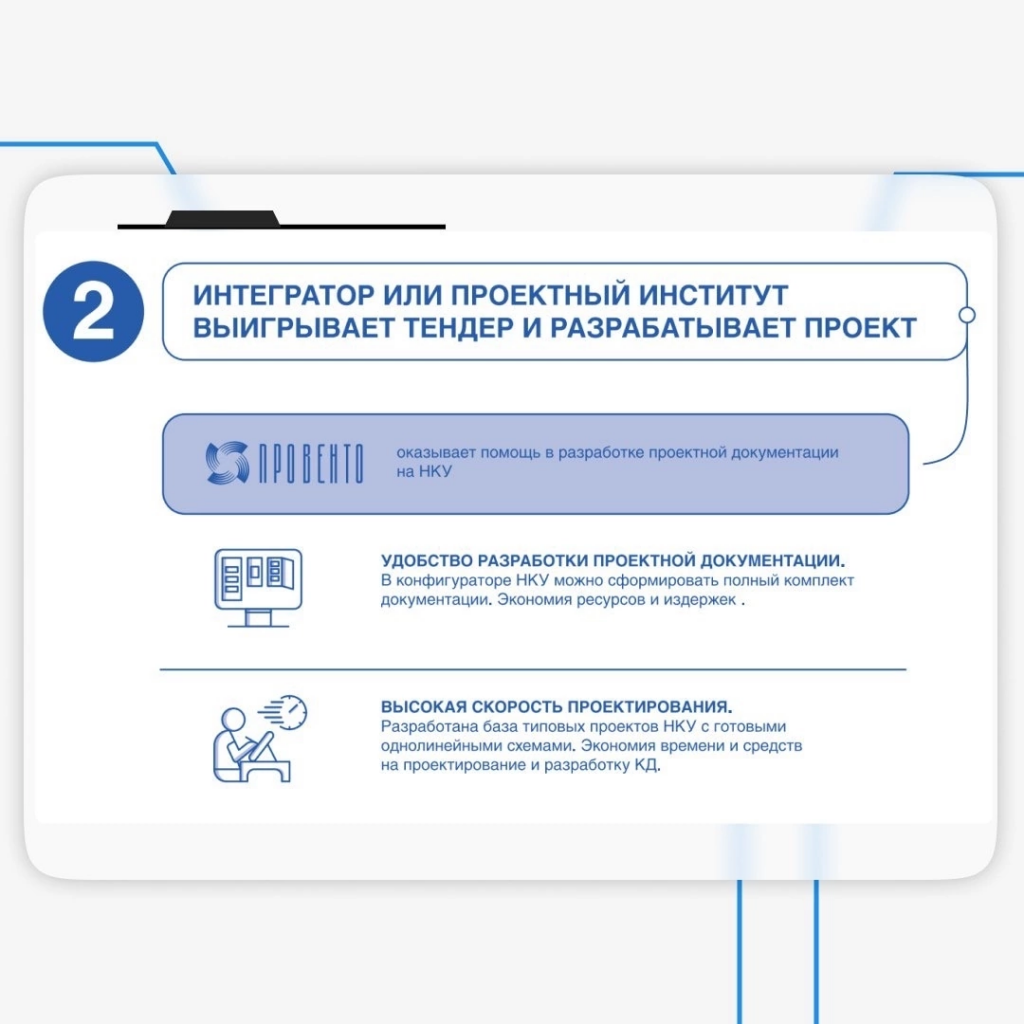 2

ИНТЕГРАТОР ИЛИ ПРОЕКТНЫЙ ИНСТИТУТ ВЫИГРЫВАЕТ ТЕНДЕР И РАЗРАБАТЫВАЕТ ПРОЕКТ

ПРОВЕНТО

оказывает помощь в разработке проектной документации на НКУ

УДОБСТВО РАЗРАБОТКИ ПРОЕКТНОЙ ДОКУМЕНТАЦИИ.
В конфигураторе НКУ можно сформировать полный комплект документации. Экономия ресурсов и издержек .

ВЫСОКАЯ СКОРОСТЬ ПРОЕКТИРОВАНИЯ.
Разработана база типовых проектов НКУ с готовыми однолинейными схемами. Экономия времени и средств на проектирование и разработку КД.